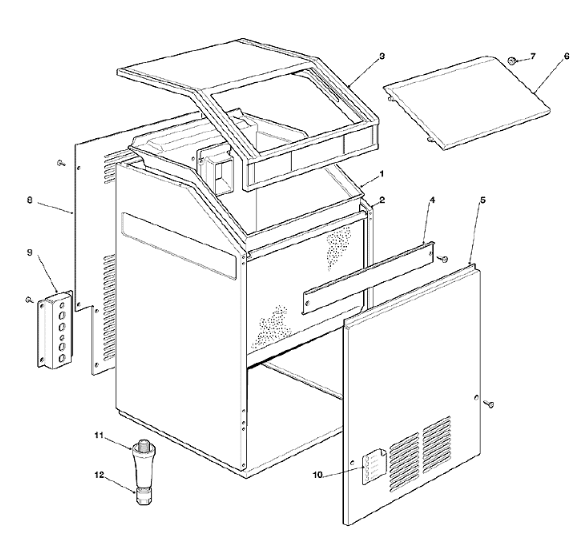 3
7
6
1
2
4
5
8
9
11
12
10