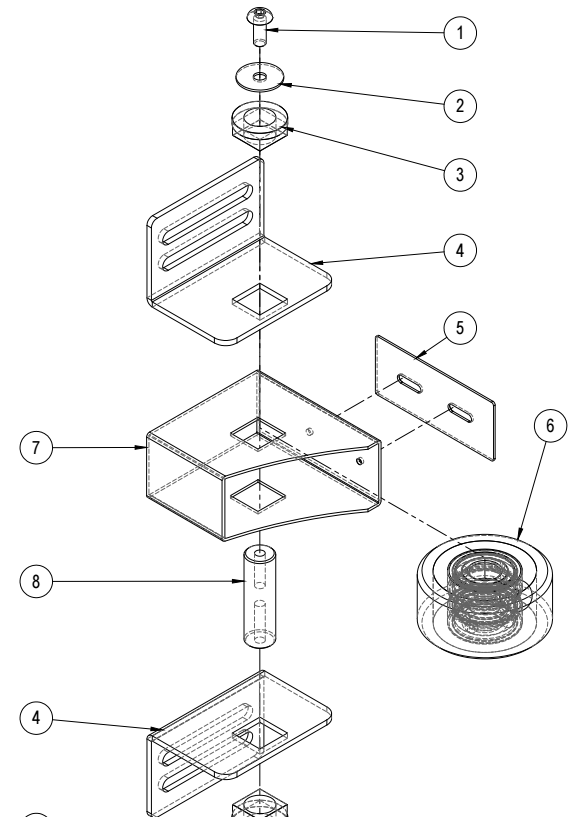 1
2
3
4
5
6
7
8
4