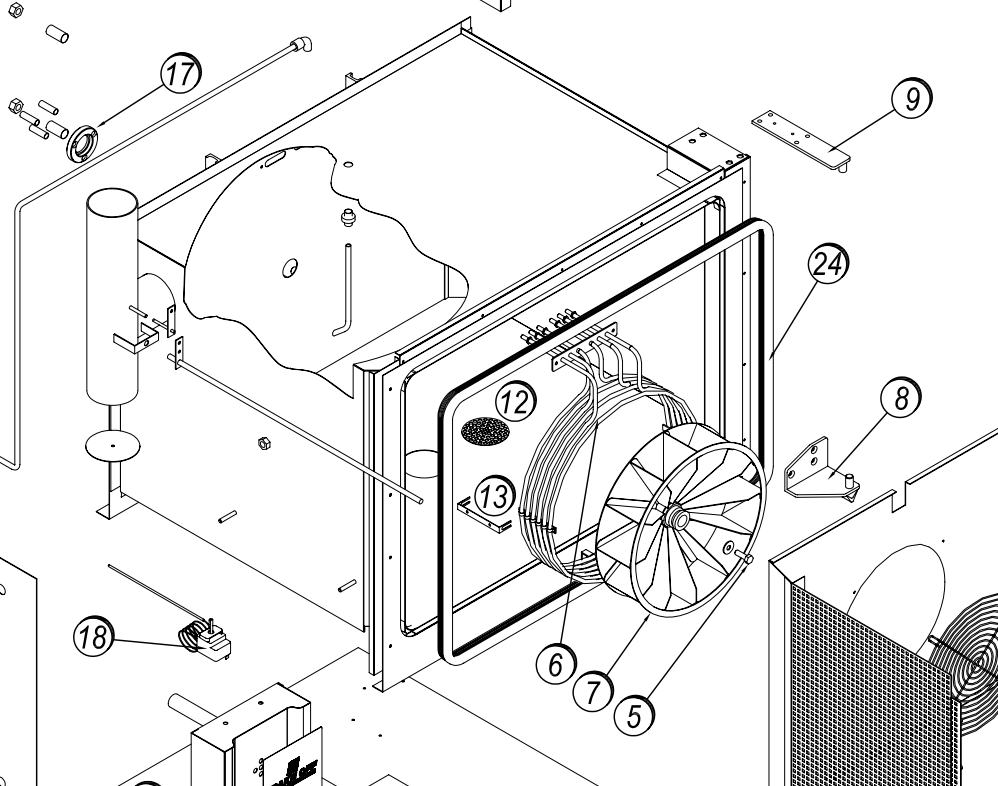 17

9

24

12

8

13

18

6

7

5