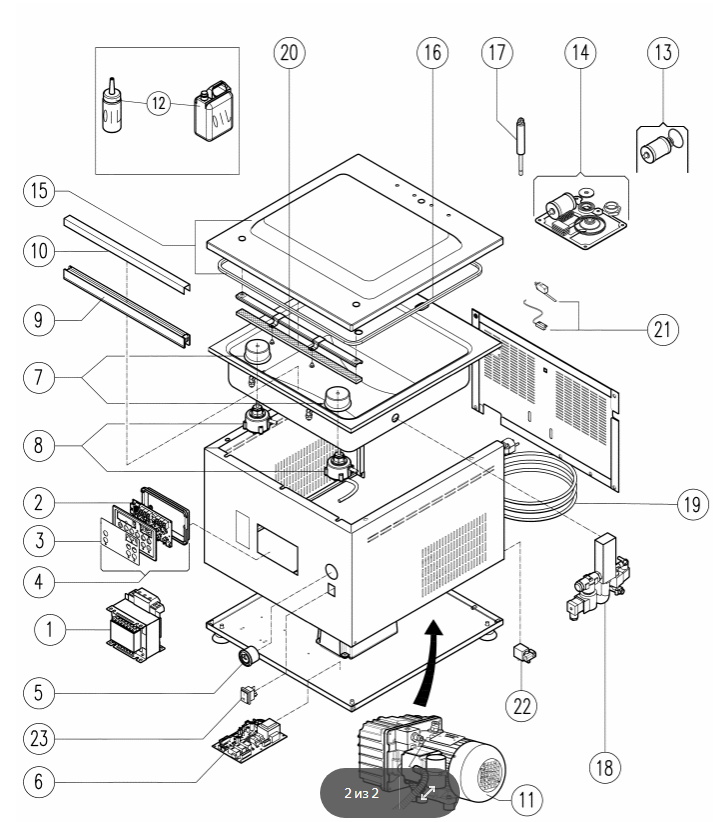 20
16
17
14
13
12
OIL
OIL
15
10
9
7
8
2
3
4
1
5
23
6
21
19
22
18
11
2 из 2