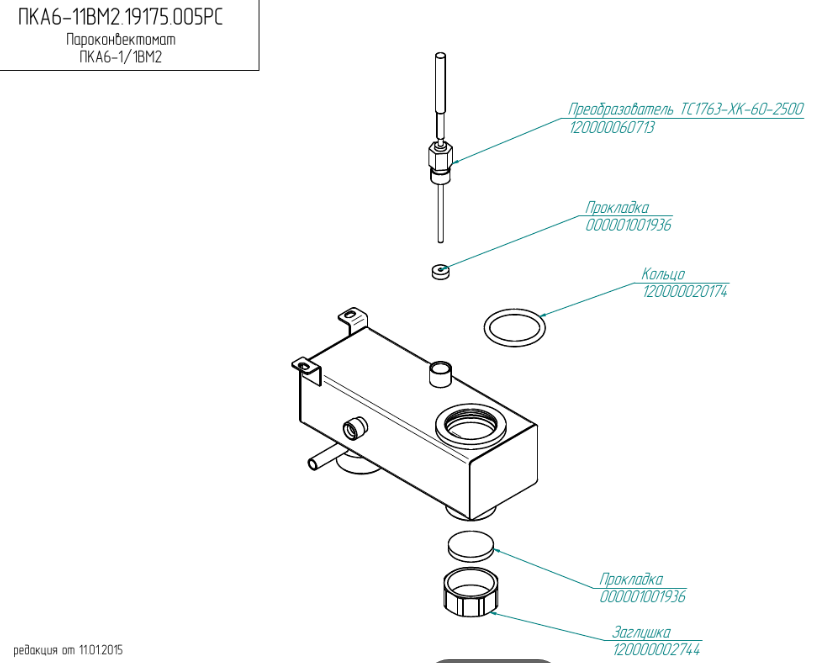 ПКА6-11ВМ2.19175.005РС
Пароконвектомат
ПКА6-1/1ВМ2

Преобразователь ТС1763-ХК-60-2500
120000060713

Прокладка
000001001936

Кольцо
120000020174

Прокладка
000001001936

Заглушка
120000002744

редакция от 11.01.2015