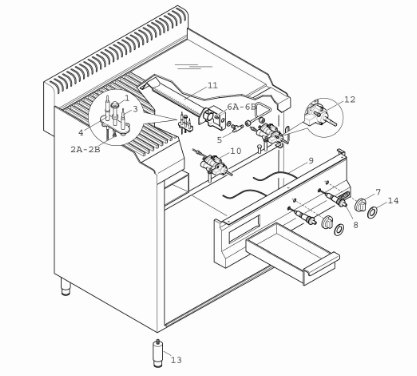 11
1
3
4
2A-2B
6A-6B
5
12
10
9
7
14
8
13