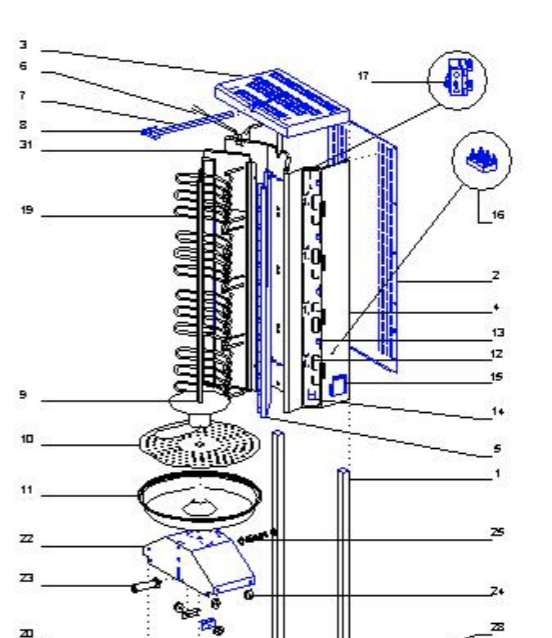 3
6
7
8
31
19
9
10
11
22
23
20
17
16
2
4
13
12
15
14
5
1
25
24
28