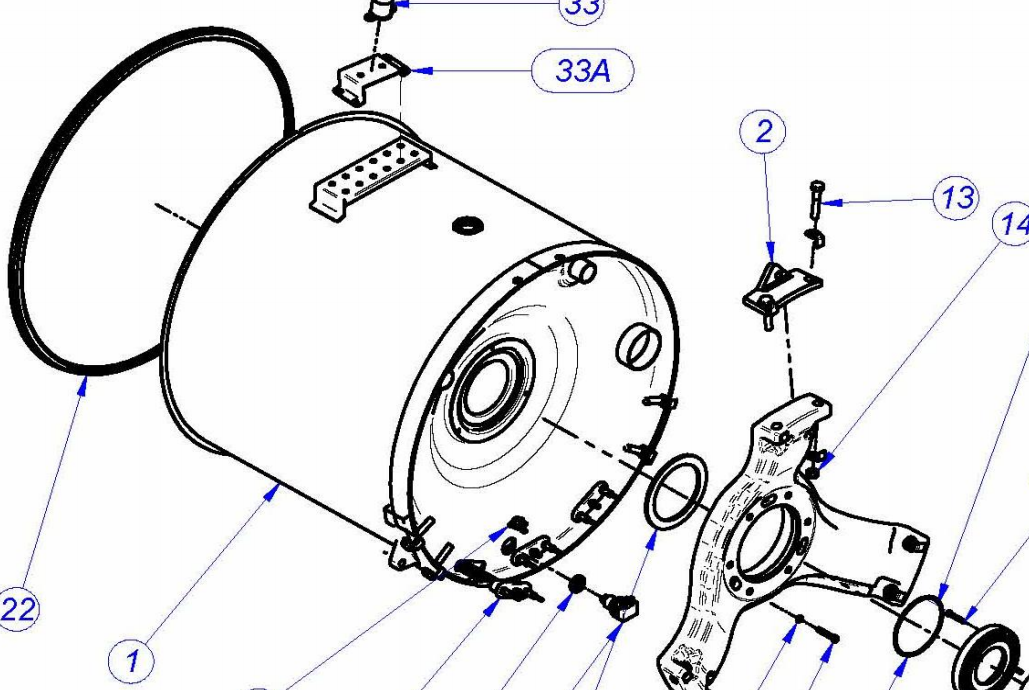 33
33A
2
13
14
22
1