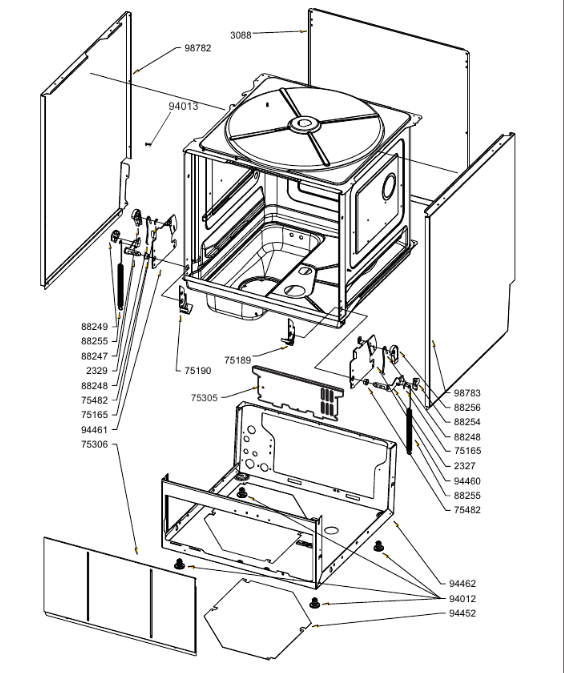 3088
98782
94013
88249
88255
88247
2329
88248
75482
75165
94461
75306
75190
75189
75305
98783
88256
88254
88248
75165
2327
94460
88255
75482
94462
94012
94452