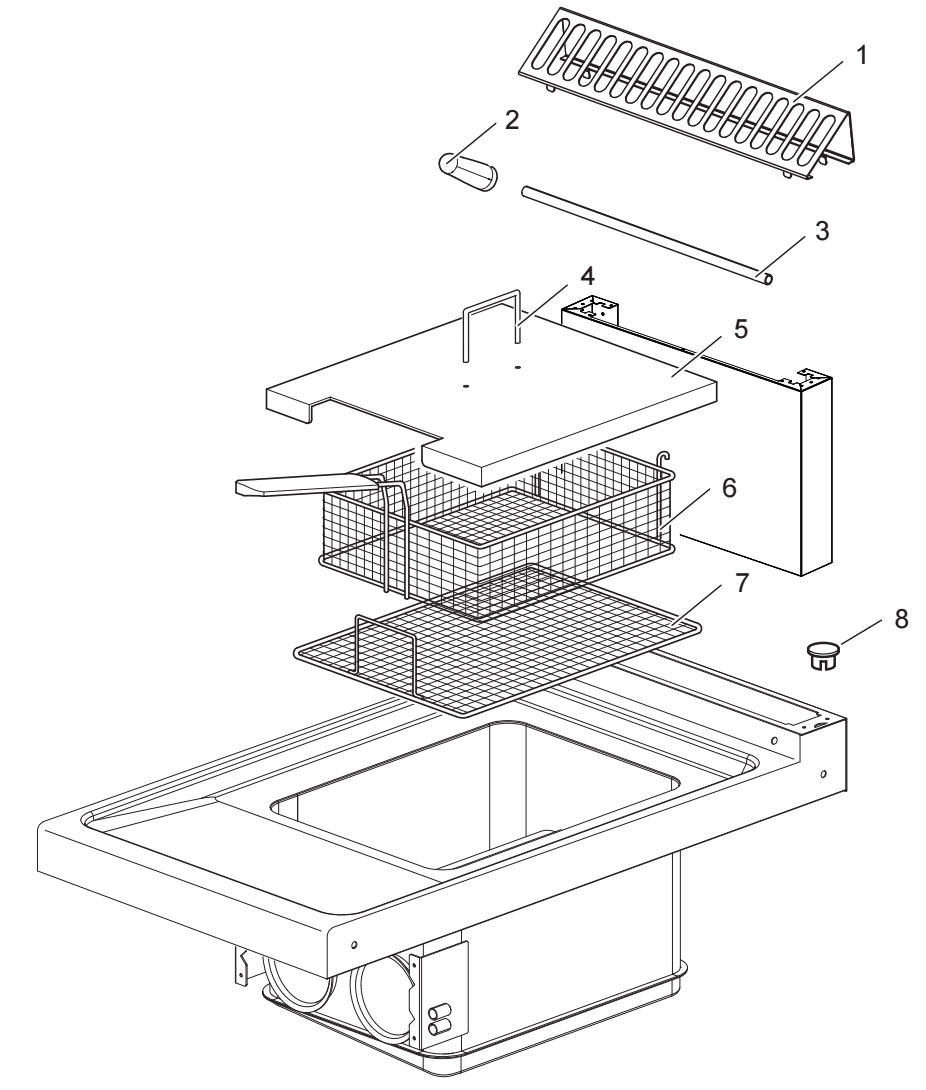 1
2
3
4
5
6
7
8