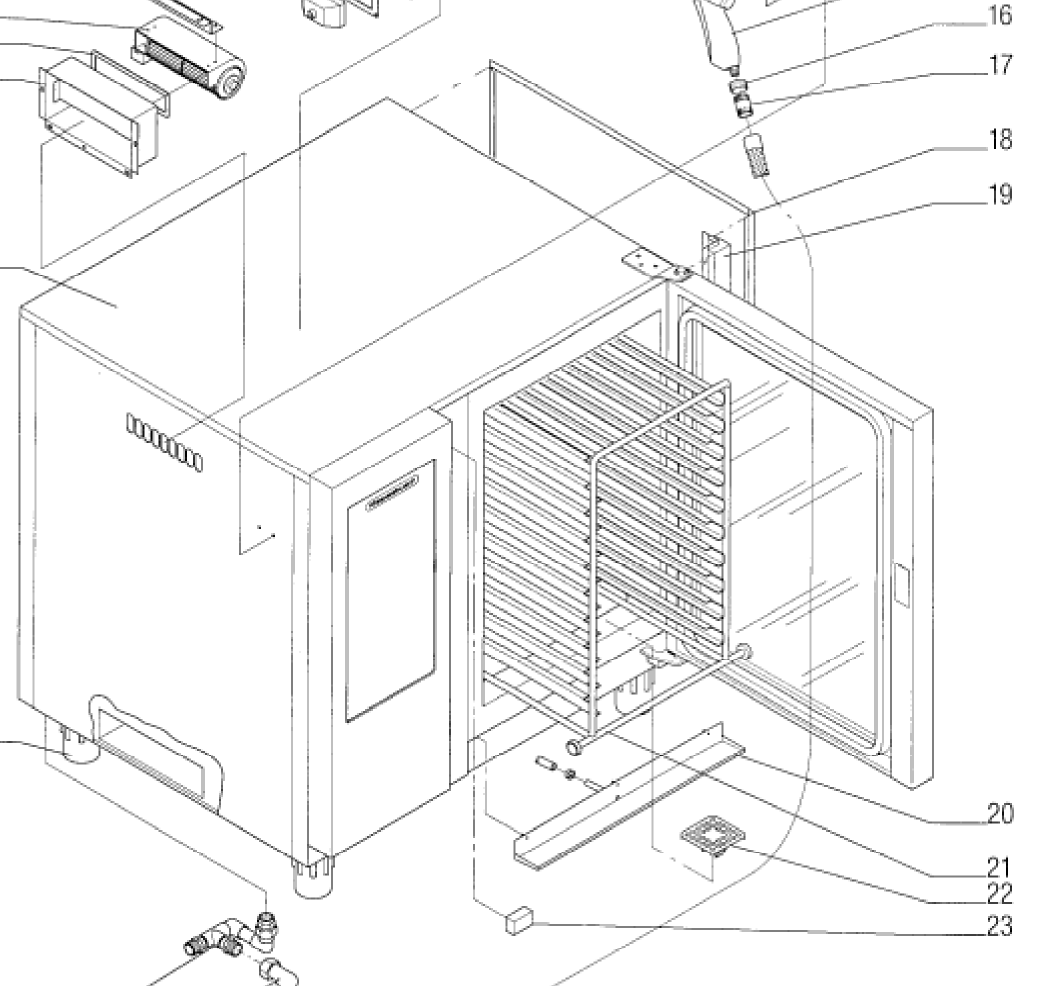 16
17
18
19
20
21
22
23