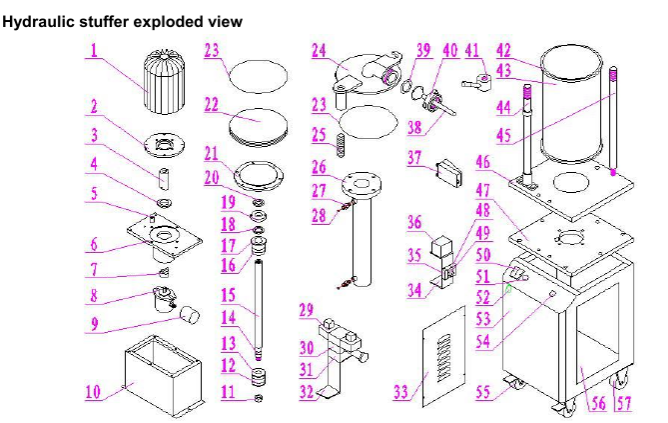 Hydraulic stuffer exploded view

1
2
3
4
5
6
7
8
9
10
23
22
21
20
19
18
17
16
15
14
13
12
11
24
23
25
26
27
28
29
30
31
32
39
40
41
38
37
36
35
34
33
42
43
44
45
46
47
48
49
50
51
52
53
54
55
56
57