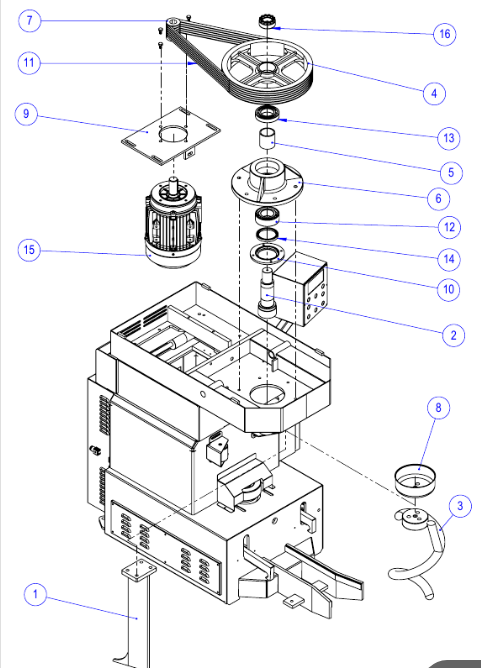 7
16
11
4
9
13
5
6
12
15
14
10
2
8
3
1