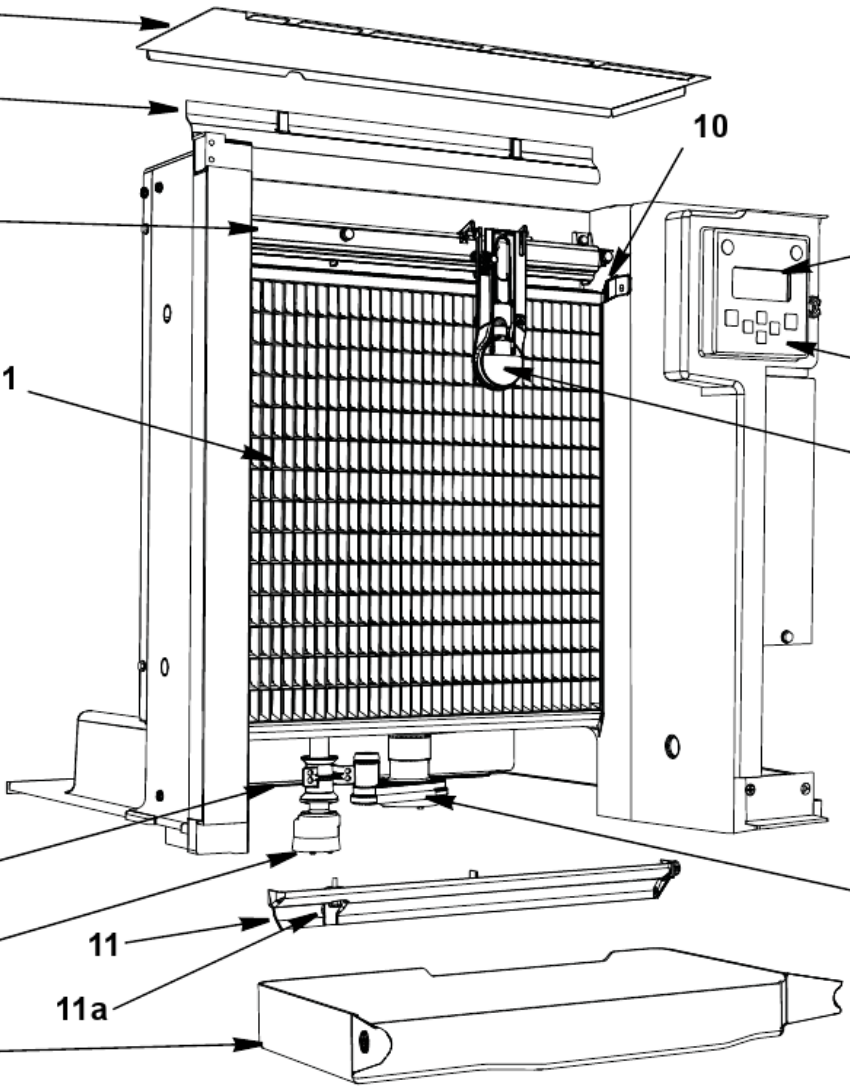 10

1

11

11a