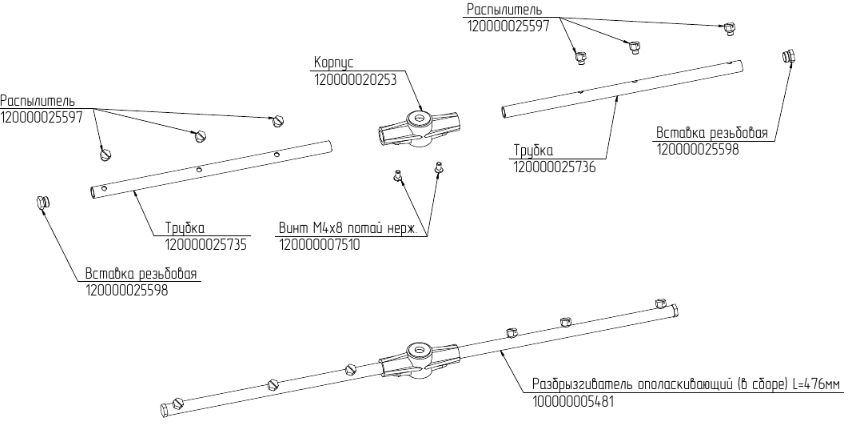 Распылитель
120000025597

Корпус
120000020253

Распылитель
120000025597

Вставка резьбовая
120000025598

Трубка
120000025736

Трубка
120000025735

Винт М4х8 потай нерж.
120000007510

Вставка резьбовая
120000025598

Разбрызгиватель ополаскивающий (в сборе) L=476мм
100000005481