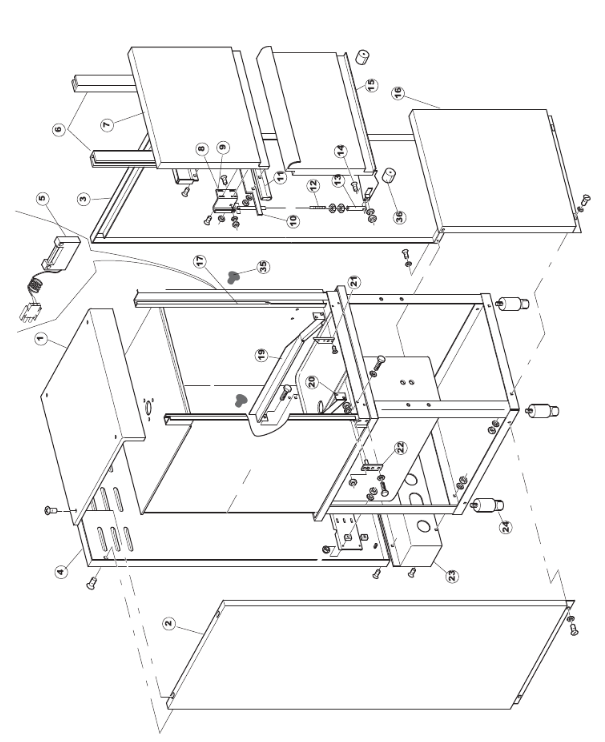 1
2
3
4
5
6
7
8
9
10
11
12
13
14
15
16
17
19
20
21
22
23
24
35
36