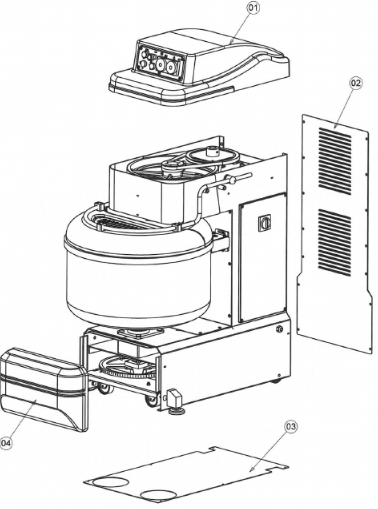 01

02

04

03