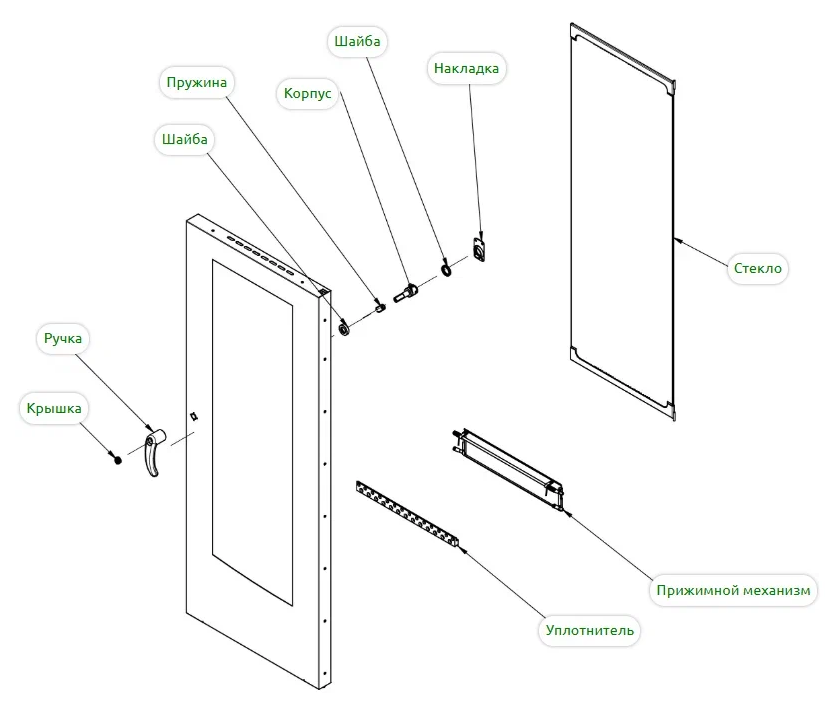 Шайба
Накладка
Пружина
Корпус
Шайба
Стекло
Ручка
Крышка
Прижимной механизм
Уплотнитель