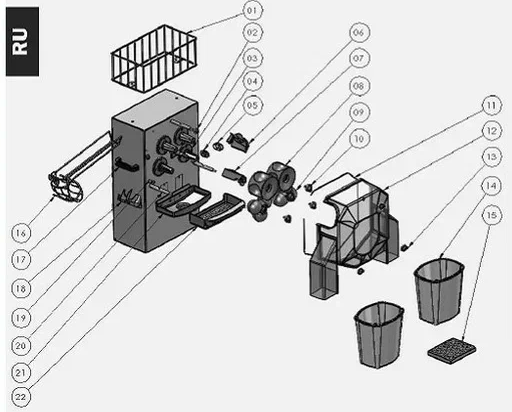 RU

01
02
03
04
05
06
07
08
09
10
11
12
13
14
15
16
17
18
19
20
21
22