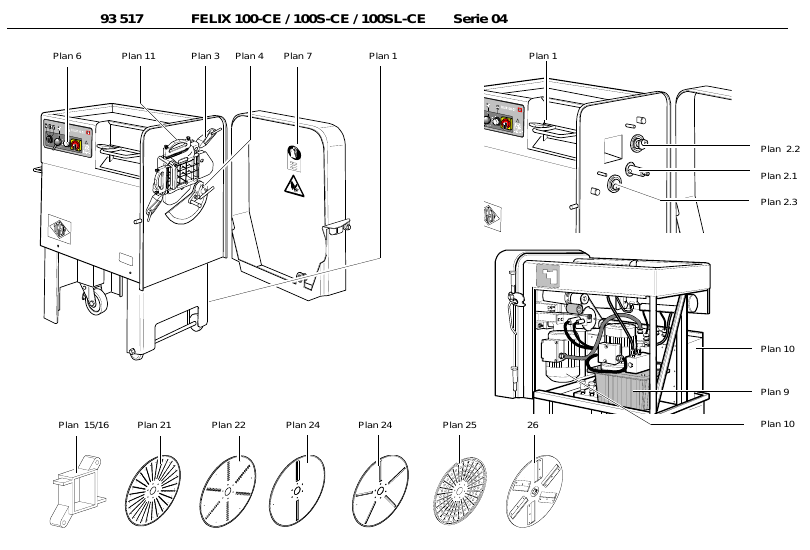 93 517 FELIX 100-CE / 100S-CE / 100SL-CE Serie 04

Plan 6
Plan 11
Plan 3
Plan 4
Plan 7
Plan 1

Plan 1
Plan 2.2
Plan 2.1
Plan 2.3

Plan 10
Plan 9
Plan 10

Plan 15/16
Plan 21
Plan 22
Plan 24
Plan 24
Plan 25
26