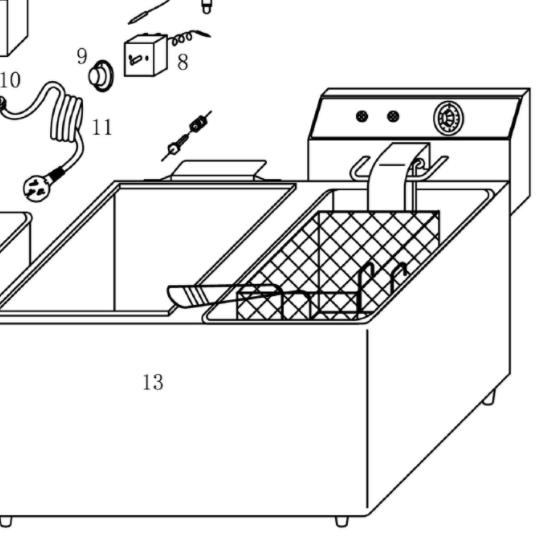 9
8
10
11
13