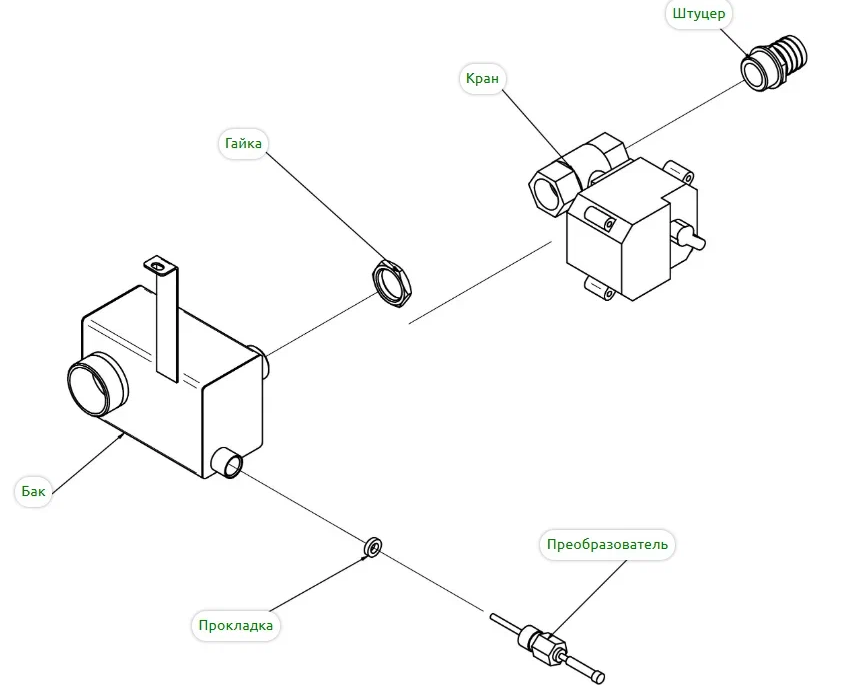 Штуцер

Кран

Гайка

Бак

Преобразователь

Прокладка