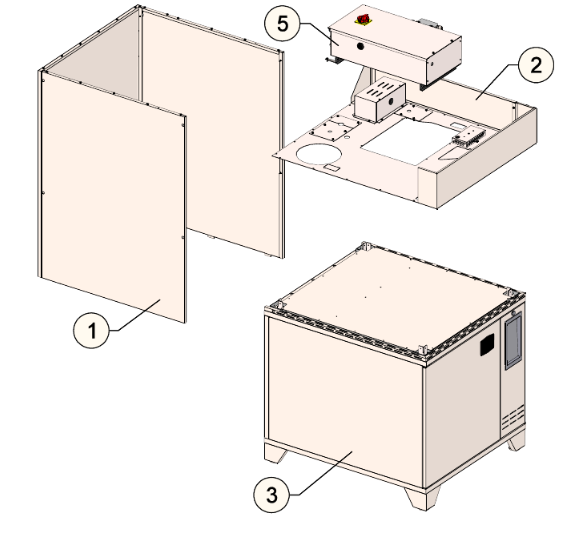 5
2
1
3