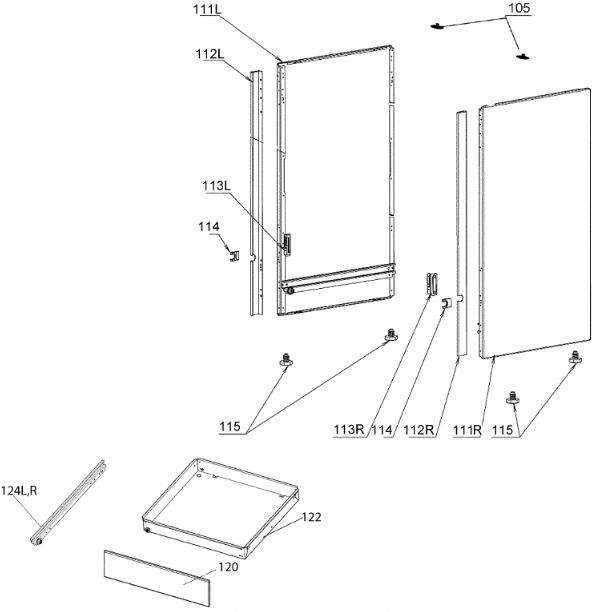 111L
105
112L
113L
114
115
113R
114
112R
111R
115
124L,R
122
120