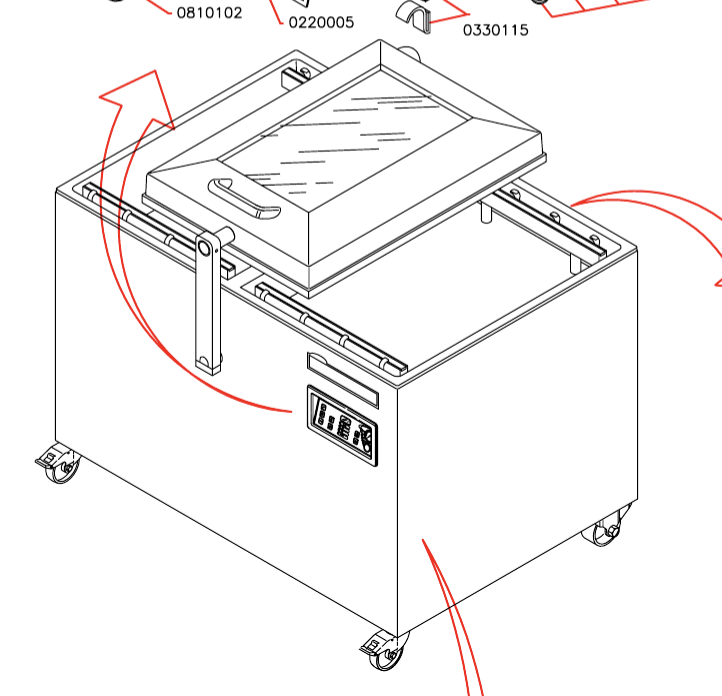 0810102
0220005
0330115