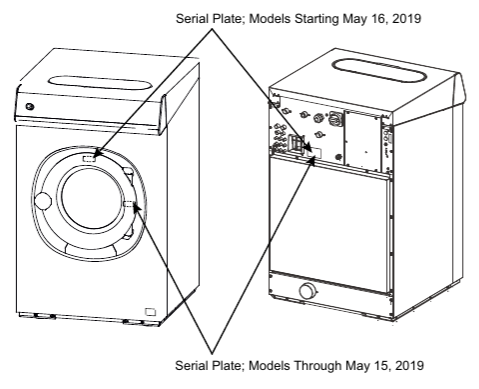 Serial Plate; Models Starting May 16, 2019

Serial Plate; Models Through May 15, 2019