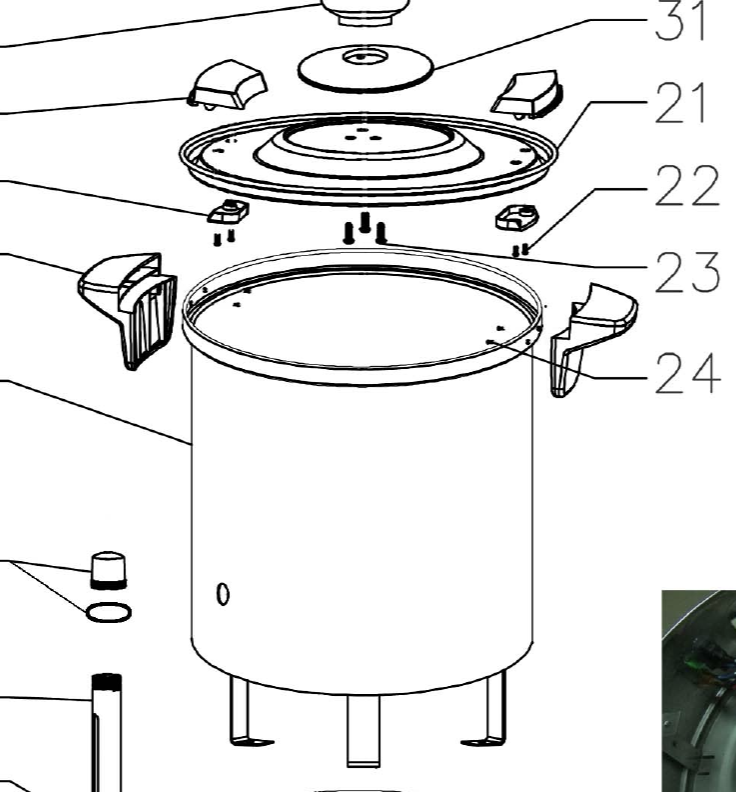 31
21
22
23
24