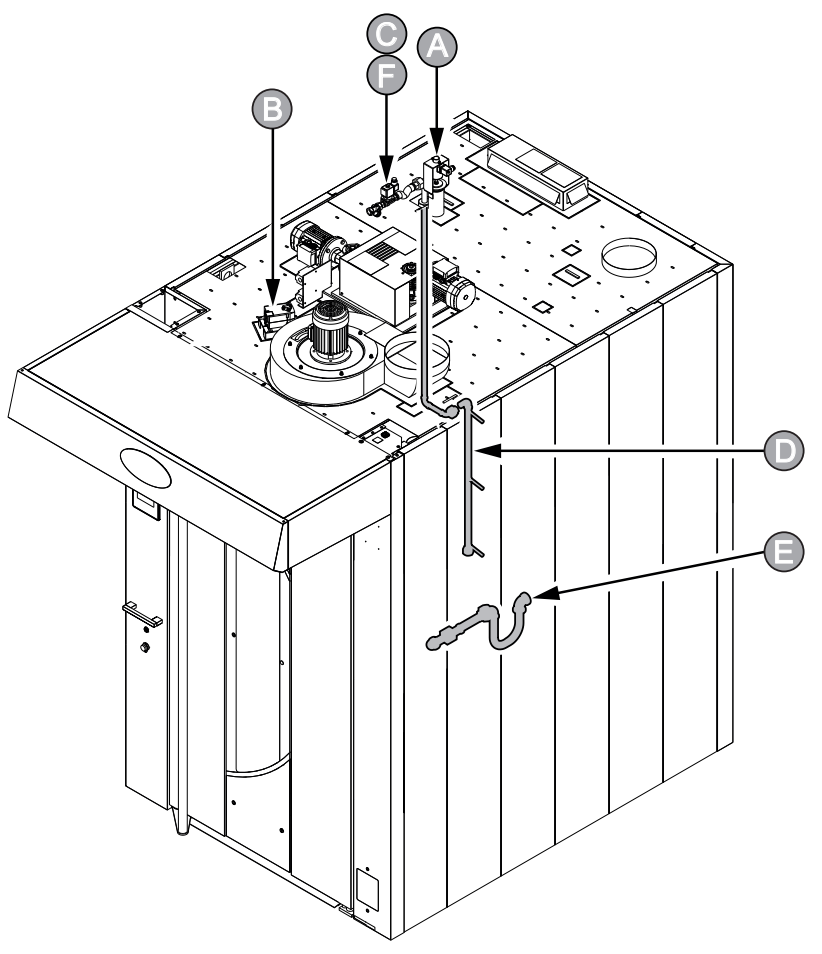 C
F
A
B
D
E