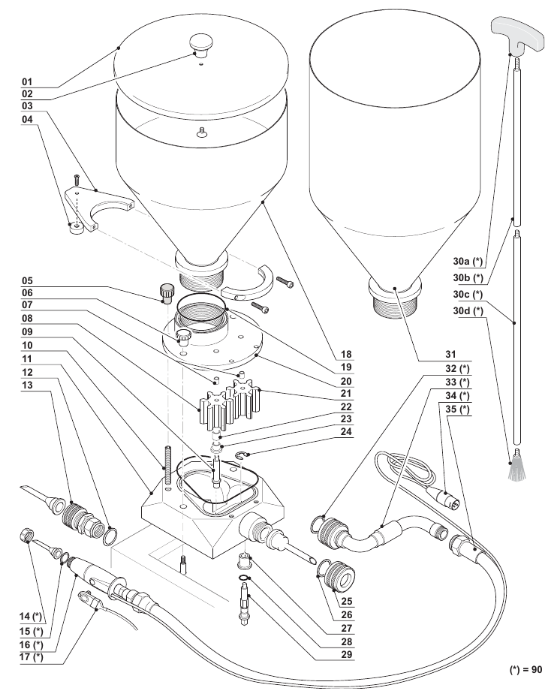 01
02
03
04
05
06
07
08
09
10
11
12
13
14 (*)
15 (*)
16 (*)
17 (*)
18
19
20
21
22
23
24
25
26
27
28
29
30a (*)
30b (*)
30c (*)
30d (*)
31
32 (*)
33 (*)
34 (*)
35 (*)
(*) = 90