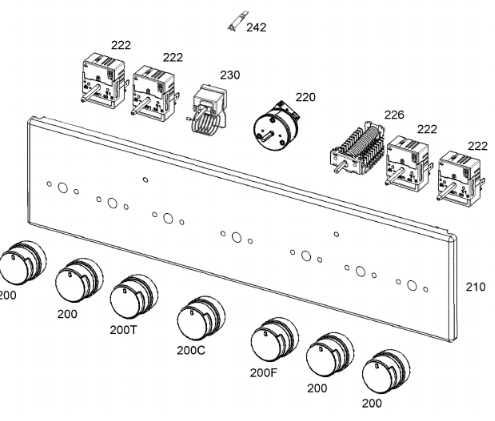 242
222
222
230
220
226
222
222
210
200
200
200T
200C
200F
200
200