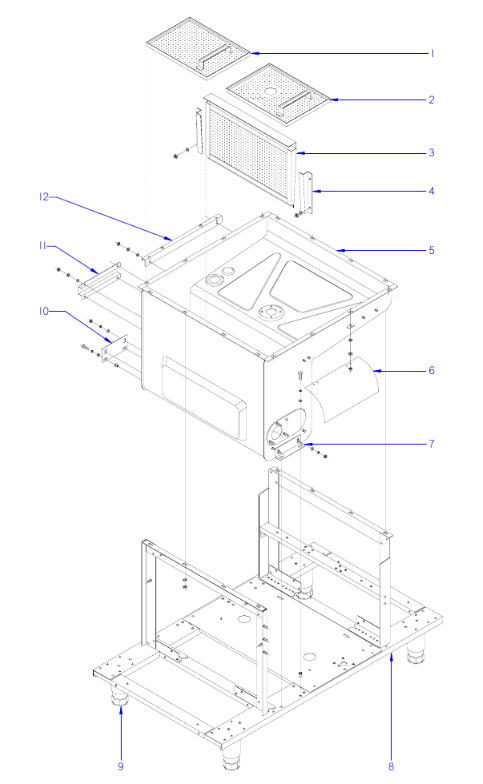 1
2
3
4
12
5
11
10
6
7
9
8