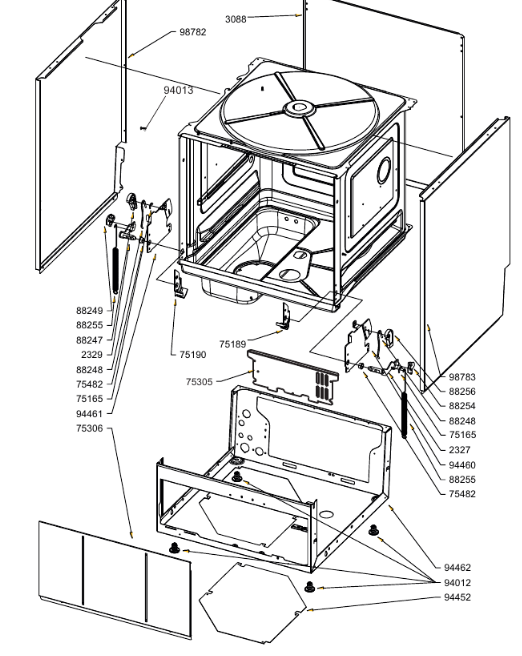 3088
98782
94013
88249
88255
88247
2329
88248
75482
75165
94461
75306
75190
75189
75305
98783
88256
88254
88248
75165
2327
94460
88255
75482
94462
94012
94452