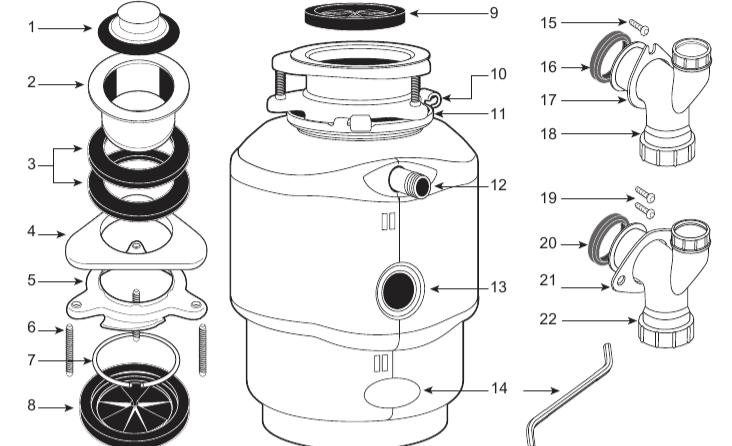 1
2
3
4
5
6
7
8
9
10
11
12
13
14
15
16
17
18
19
20
21
22