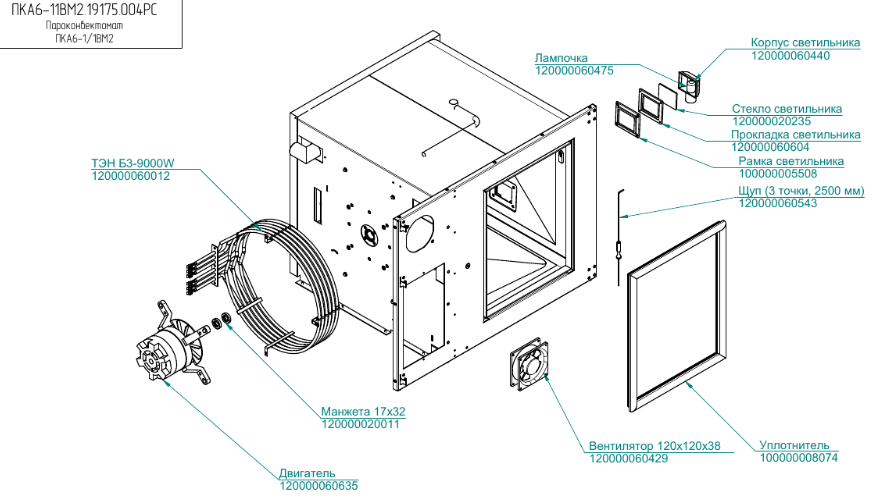 ПКА6-11ВМ2.19175.004РС
Пароконвектомат
ПКА6-1/1ВМ2

Лампочка
120000060475

Корпус светильника
120000060440

Стекло светильника
120000020235

Прокладка светильника
120000060604

Рамка светильника
100000005508

Щуп (3 точки, 2500 мм)
120000060543

ТЭН Б3-9000W
120000060012

Манжета 17х32
120000020011

Двигатель
120000060635

Вентилятор 120х120х38
120000060429

Уплотнитель
100000008074