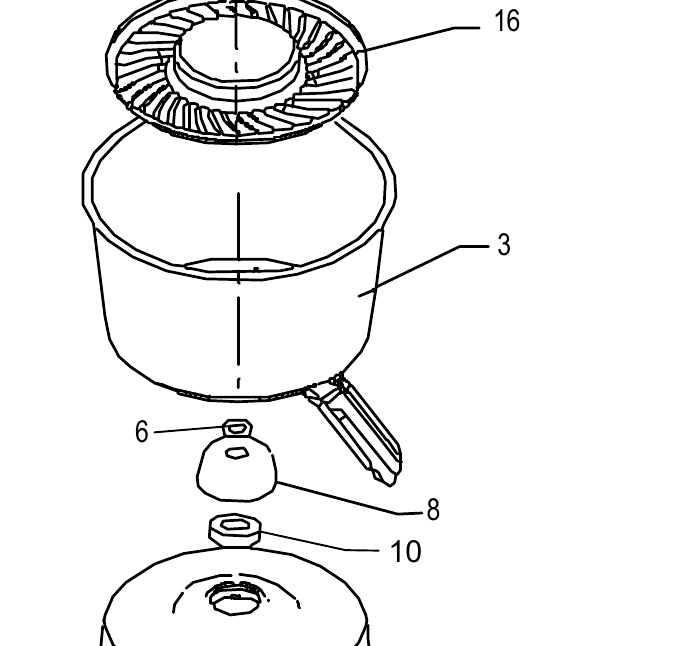 16

3

6

8

10