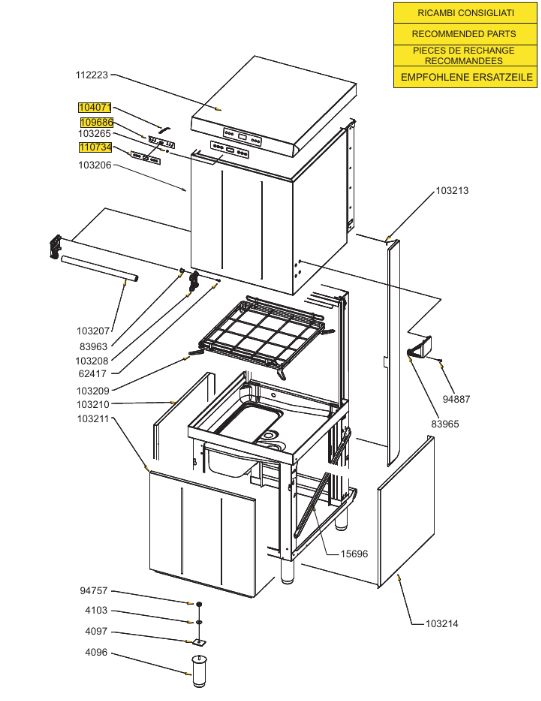 RICAMBI CONSIGLIATI
RECOMMENDED PARTS
PIECES DE RECHANGE RECOMMANDEES
EMPFOHLENE ERSATZEILE

112223
104071
109686
103265
110734
103206
103213
103207
83963
103208
62417
103209
103210
103211
94887
83965
15696
94757
4103
4097
4096
103214