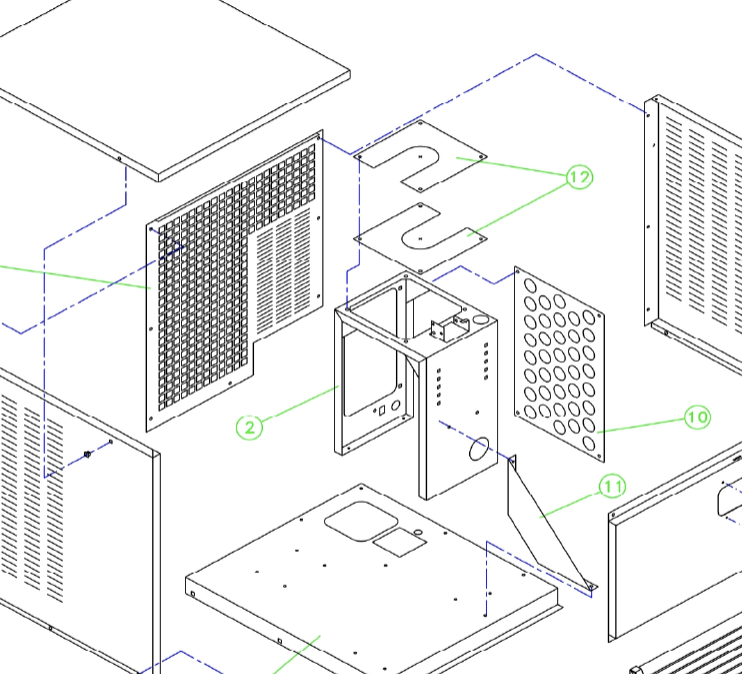 12
2
10
11