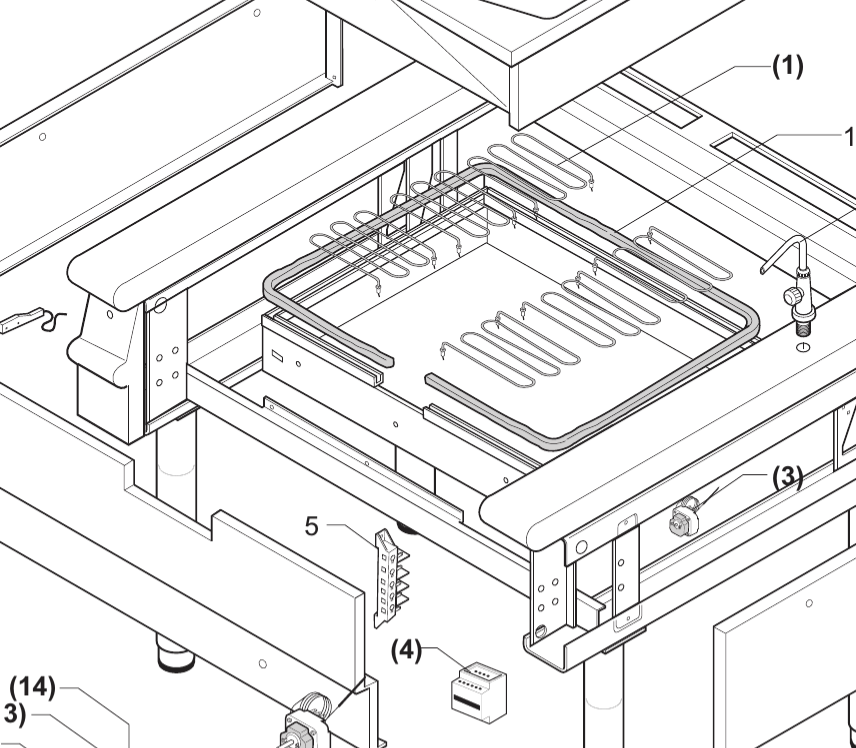 (1)
1
(3)
5
(4)
(14)
3)