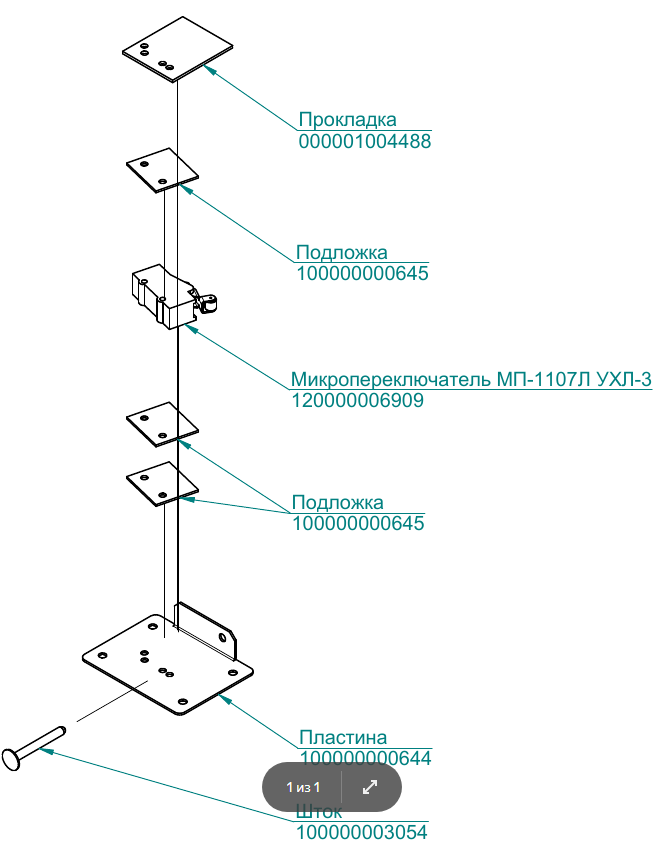 Прокладка
000001004488

Подложка
100000000645

Микропереключатель МП-1107Л УХЛ-3
120000006909

Подложка
100000000645

Пластина
100000000644

1 из 1

Шток
100000003054