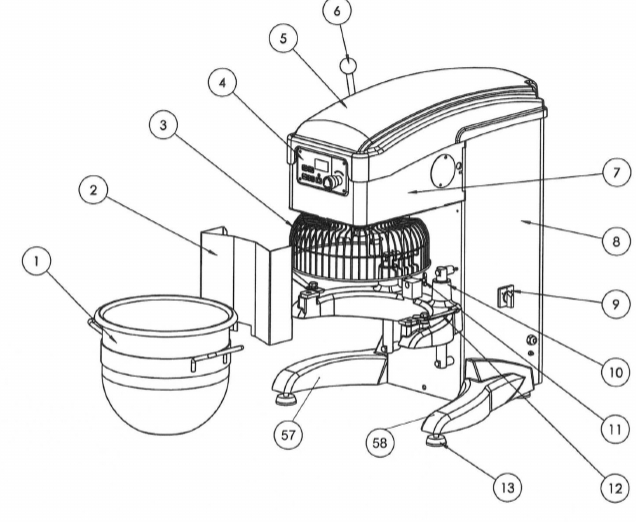 6
5
4
3
2
1
7
8
9
10
11
12
13
57
58