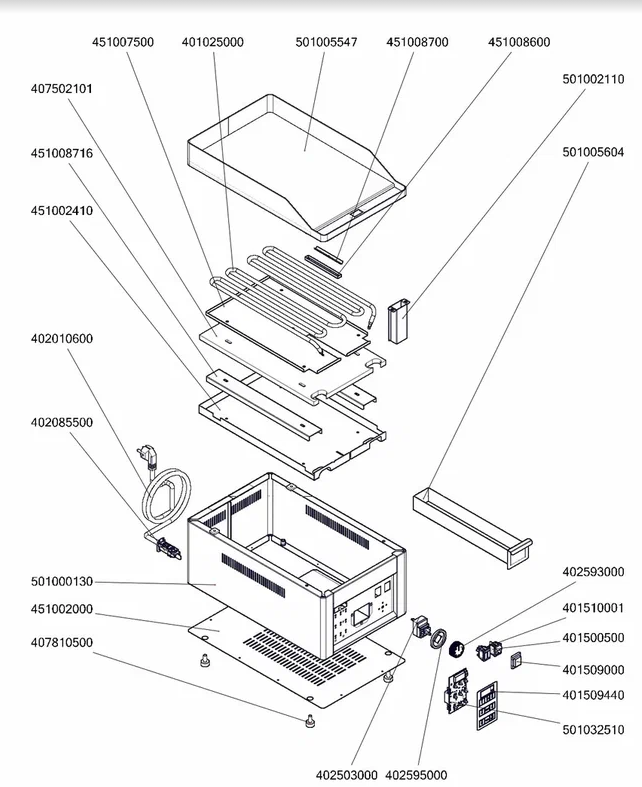 451007500
401025000
501005547
451008700
451008600
407502101
501002110
451008716
501005604
451002410
402010600
402085500
501000130
451002000
407810500
402593000
401510001
401500500
401509000
401509440
501032510
402503000
402595000