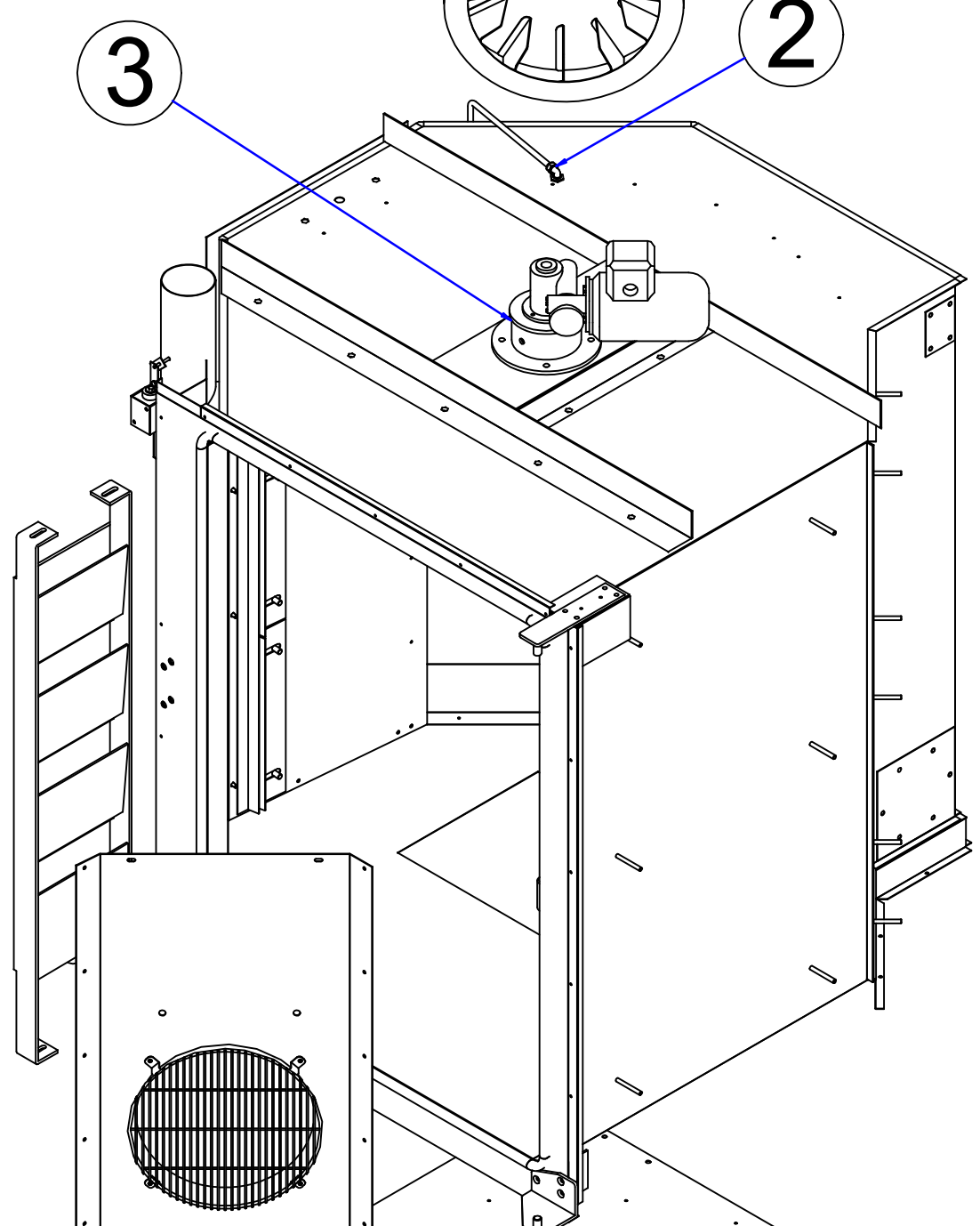 3

2