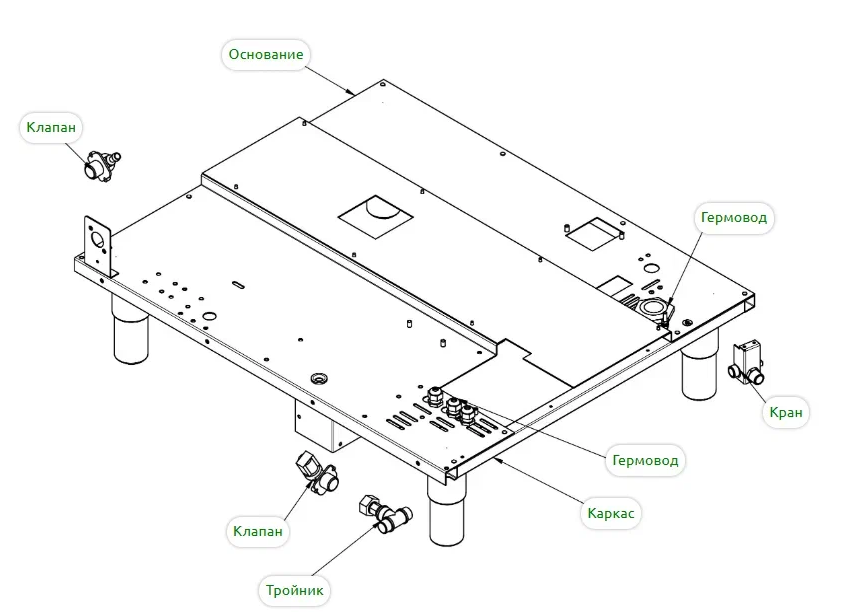 Основание

Клапан

Гермовод

Кран

Гермовод

Каркас

Клапан

Тройник