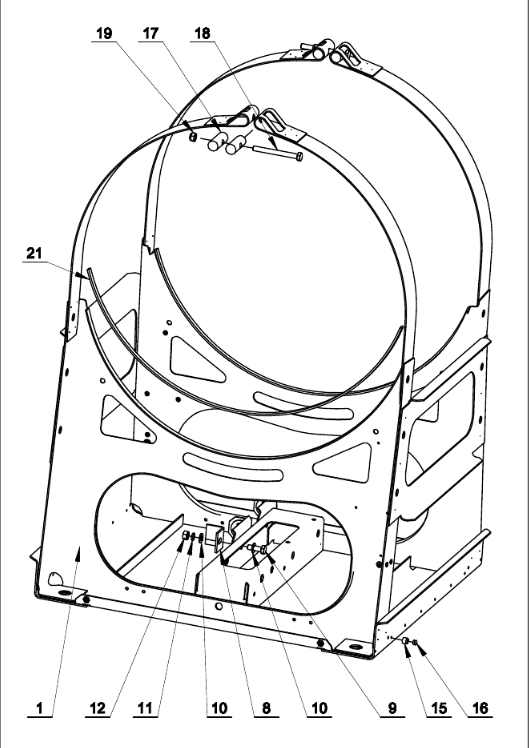 19
17
18
21
1
12
11
10
8
10
9
15
16