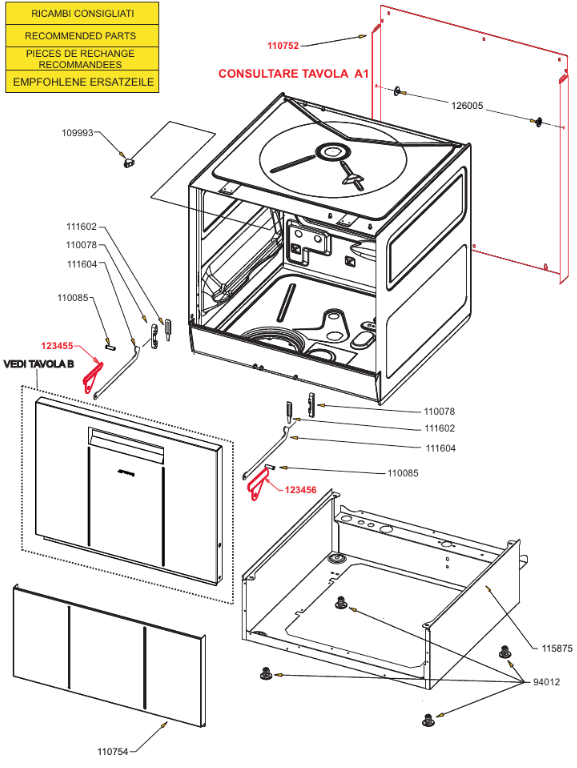 RICAMBI CONSIGLIATI
RECOMMENDED PARTS
PIECES DE RECHANGE RECOMMANDEES
EMPFOHLENE ERSATZEILE

110752
CONSULTARE TAVOLA A1
126005
109993
111602
110078
111604
110085
123455
VEDI TAVOLA B
110078
111602
111604
110085
123456
115875
94012
110754