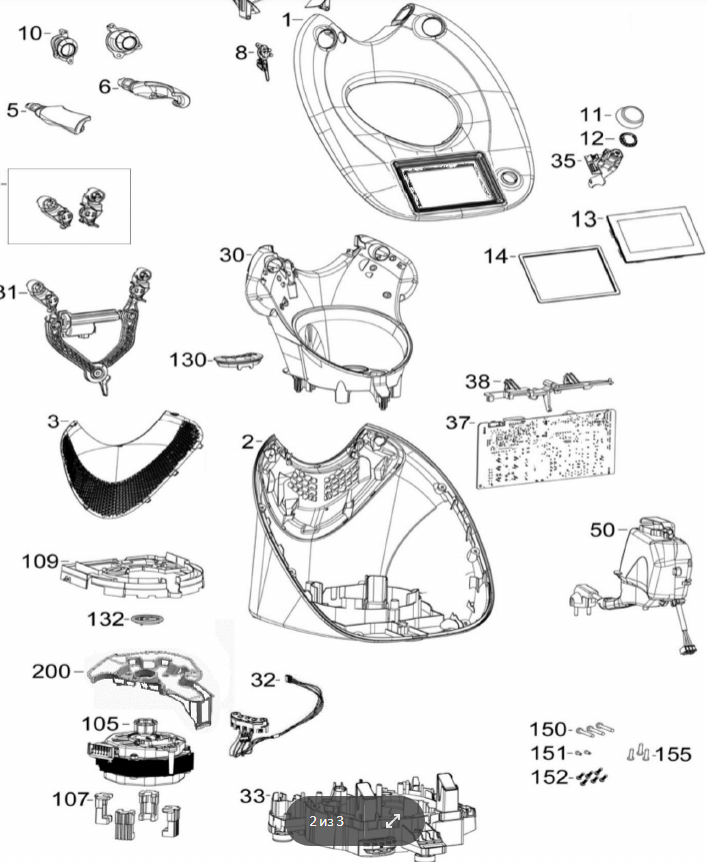 10
1
8
6
5
11
12
35
13
14
30
31
130
38
37
3
2
50
109
132
200
32
105
150
151
155
152
107
33
2 из 3