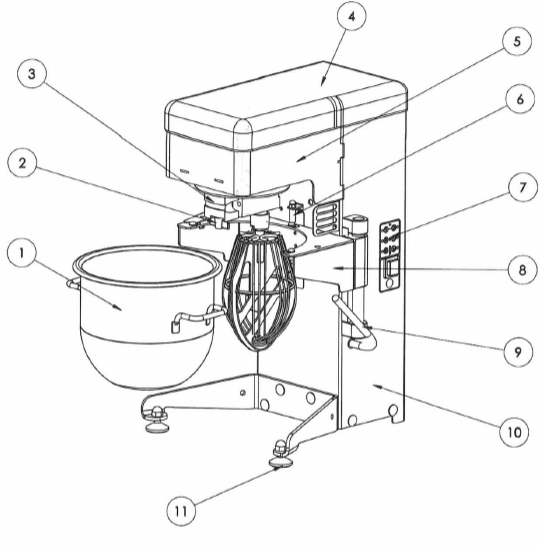 4
5
3
6
2
7
1
8
9
10
11