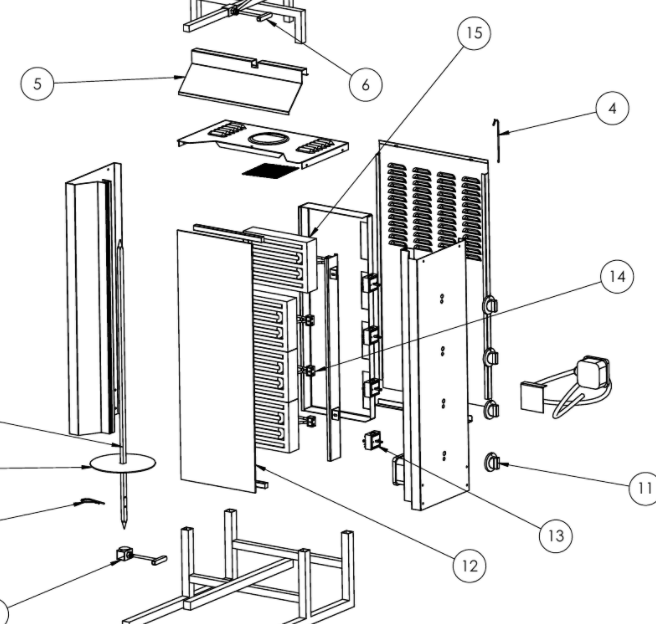 15

5

6

4

14

11

13

12