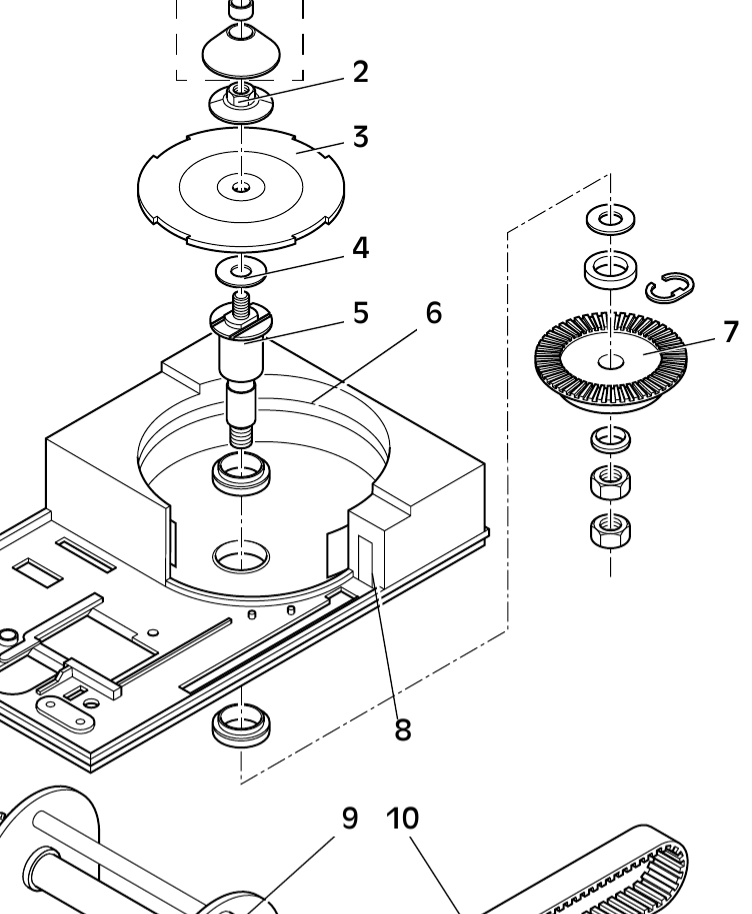 2
3
4
5
6
7
8
9
10