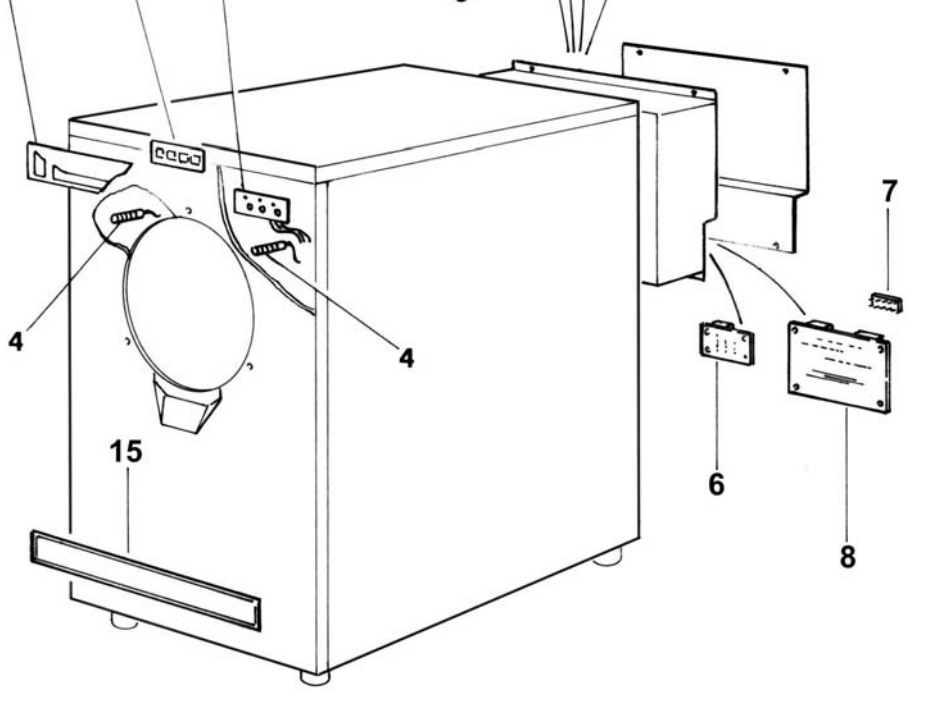 7

4

4

15

6

8